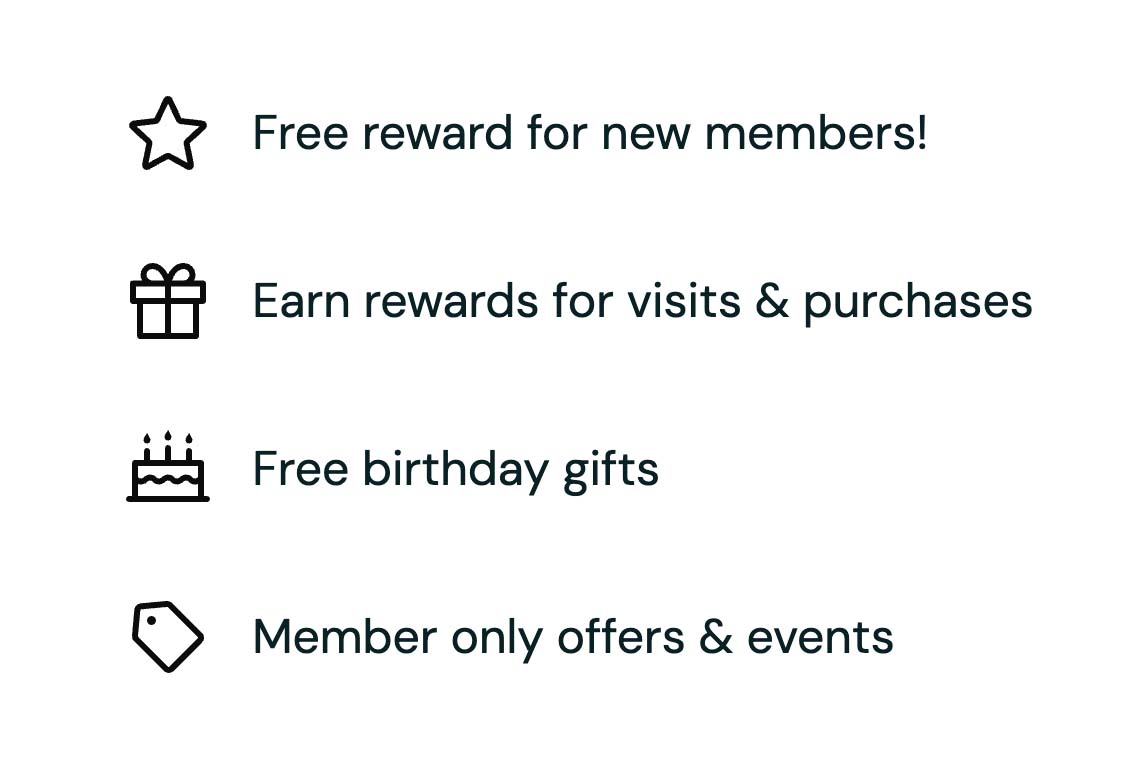 Free reward for new members!

Earn rewards for visits & purchases

Free birthday gifts

Member only offers & events